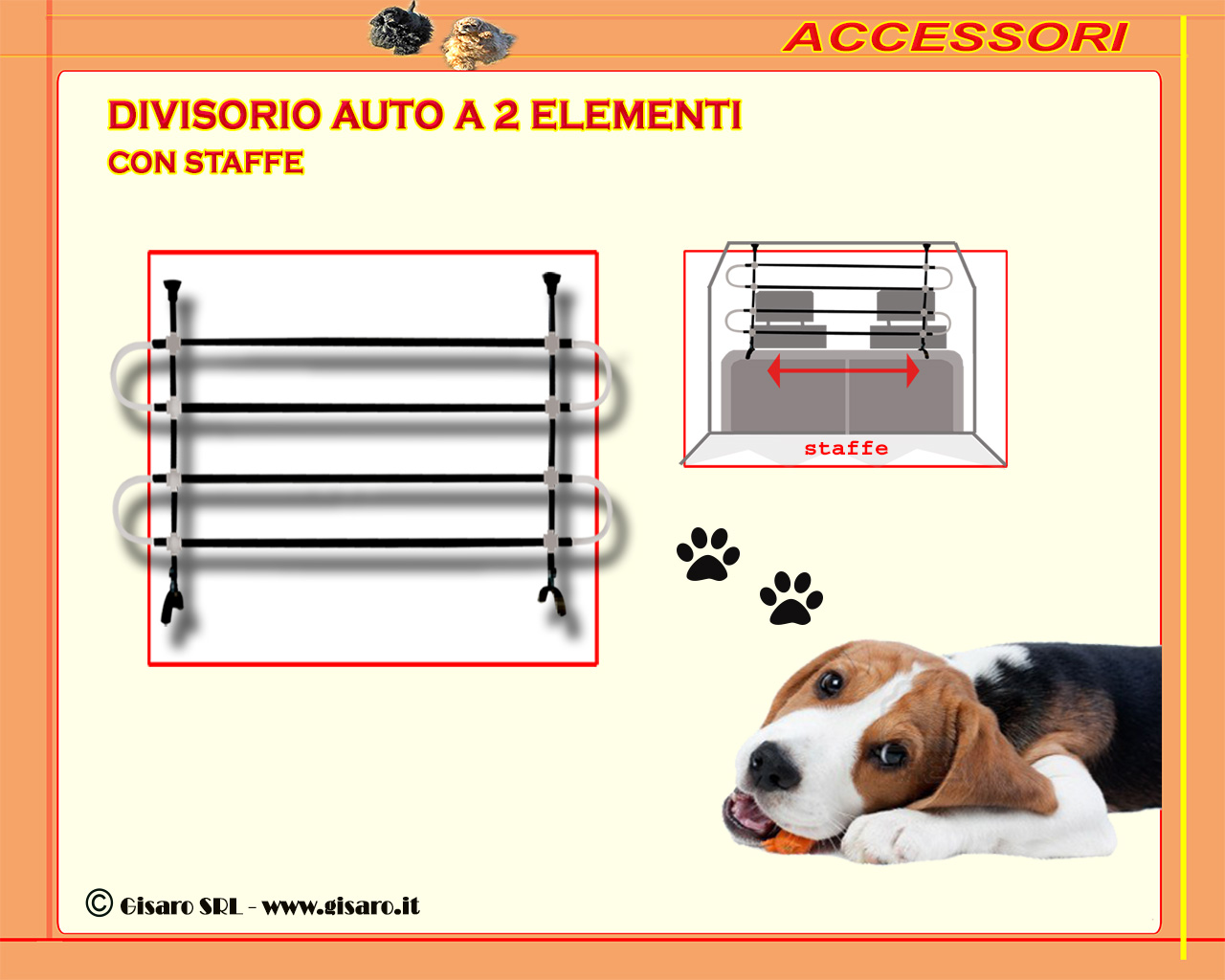 ACCESSORI

DIVISORIO AUTO A 2 ELEMENTI
CON STAFFE

staffe

© Gisaro SRL - www.gisaro.it